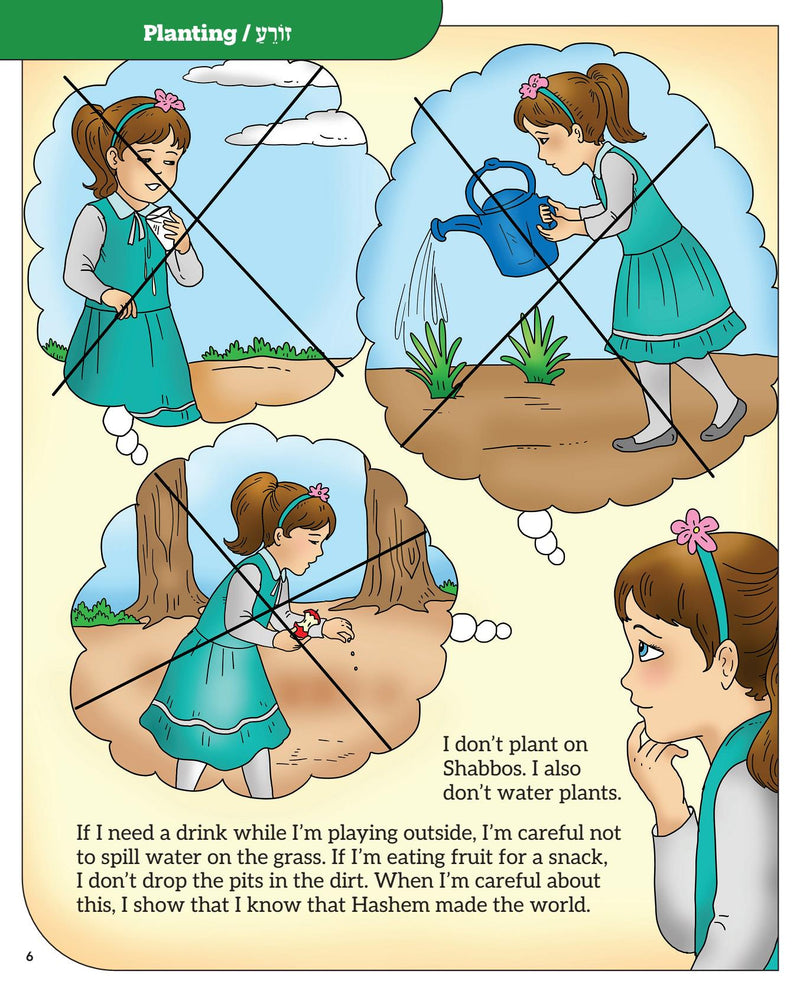 Planting / זוֹרֵעַ

I don't plant on Shabbos. I also don't water plants.

If I need a drink while I'm playing outside, I'm careful not to spill water on the grass. If I'm eating fruit for a snack, I don't drop the pits in the dirt. When I'm careful about this, I show that I know that Hashem made the world.

6